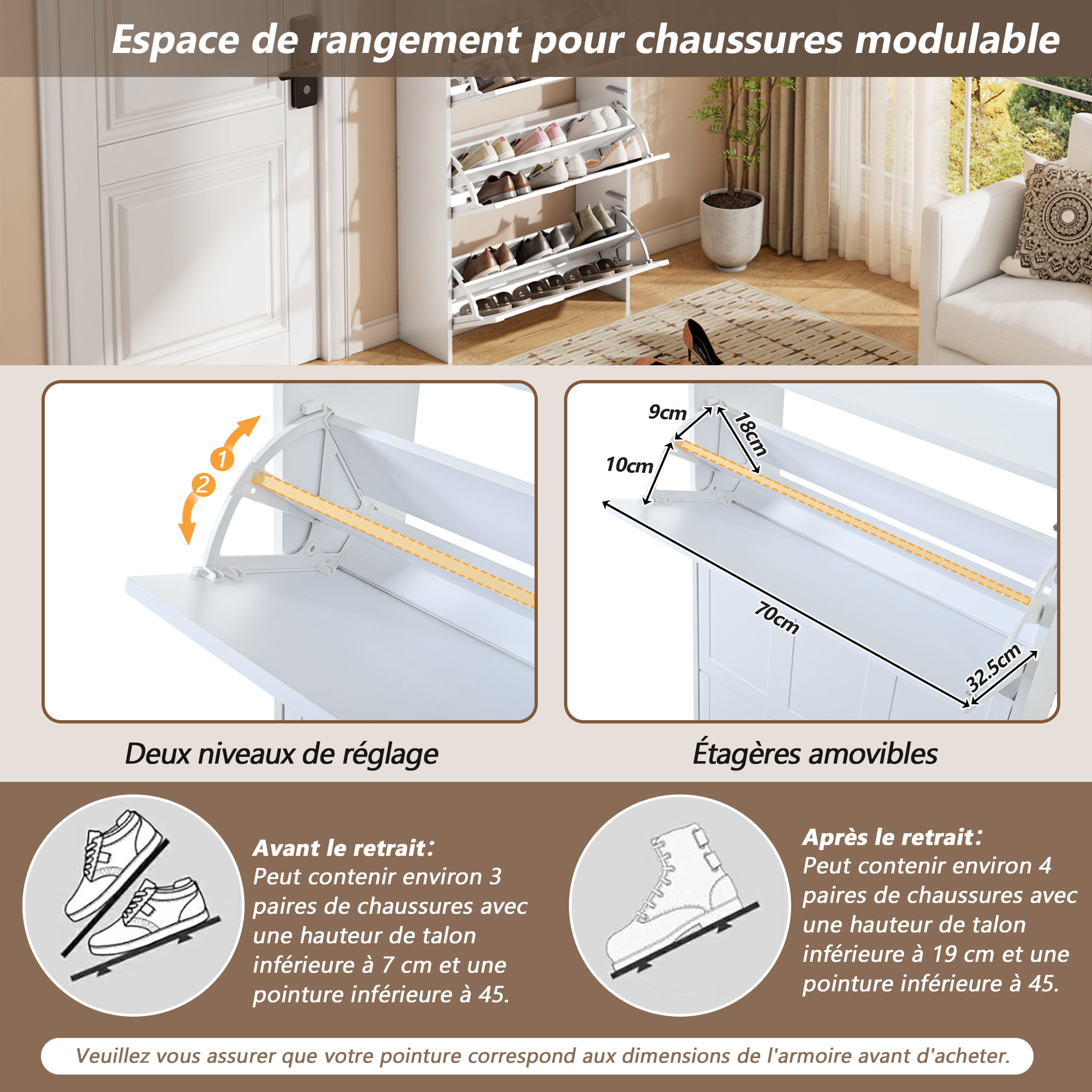 Espace de rangement pour chaussures modulable

1
2

9cm
18cm
10cm
70cm
32.5cm

Deux niveaux de réglage

Étagères amovibles

Avant le retrait:
Peut contenir environ 3 paires de chaussures avec une hauteur de talon inférieure à 7 cm et une pointure inférieure à 45.

Après le retrait:
Peut contenir environ 4 paires de chaussures avec une hauteur de talon inférieure à 19 cm et une pointure inférieure à 45.

Veuillez vous assurer que votre pointure correspond aux dimensions de l'armoire avant d'acheter.